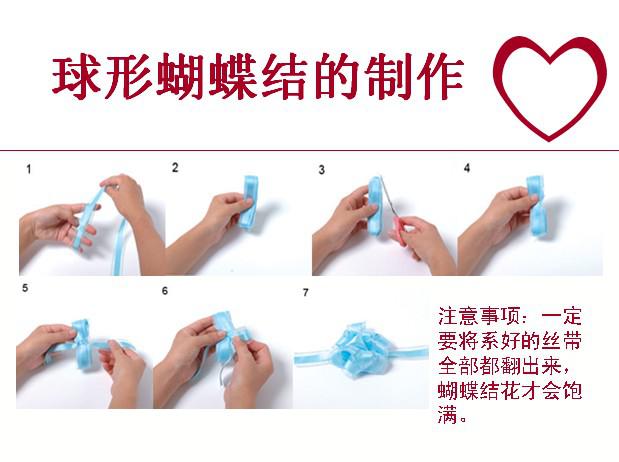 球形蝴蝶结的制作

1

2

3

4

5

6

7

注意事项：一定要将系好的丝带全部都翻出来，蝴蝶结花才会饱满。